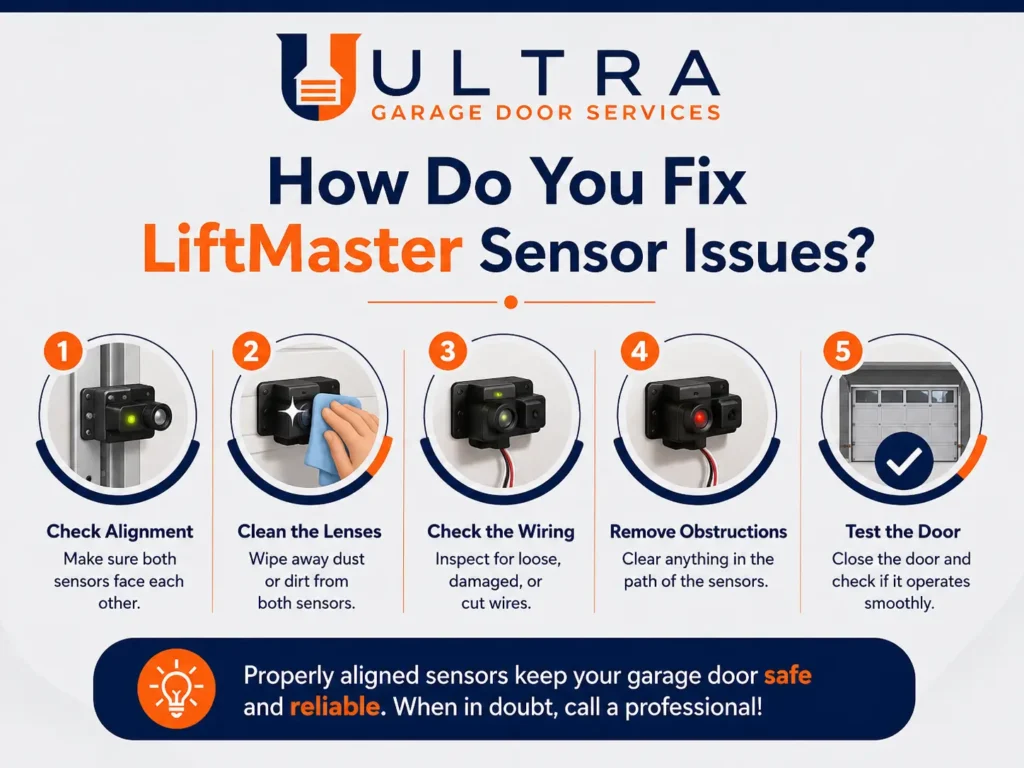 ULTRA
GARAGE DOOR SERVICES

How Do You Fix LiftMaster Sensor Issues?

1
Check Alignment
Make sure both sensors face each other.

2
Clean the Lenses
Wipe away dust or dirt from both sensors.

3
Check the Wiring
Inspect for loose, damaged, or cut wires.

4
Remove Obstructions
Clear anything in the path of the sensors.

5
Test the Door
Close the door and check if it operates smoothly.

Properly aligned sensors keep your garage door safe and reliable. When in doubt, call a professional!